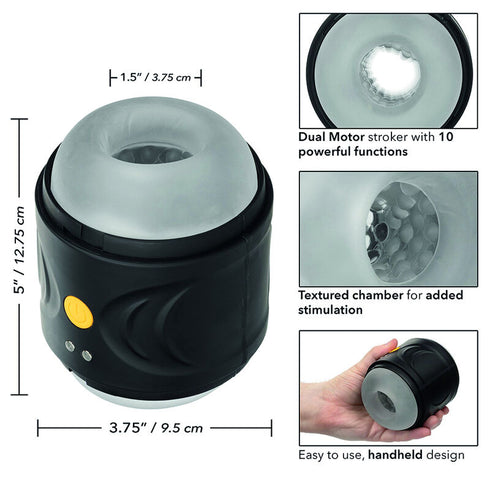 1.5" / 3.75 cm

5" / 12.75 cm

3.75" / 9.5 cm

Dual Motor stroker with 10 powerful functions

Textured chamber for added stimulation

Easy to use, handheld design